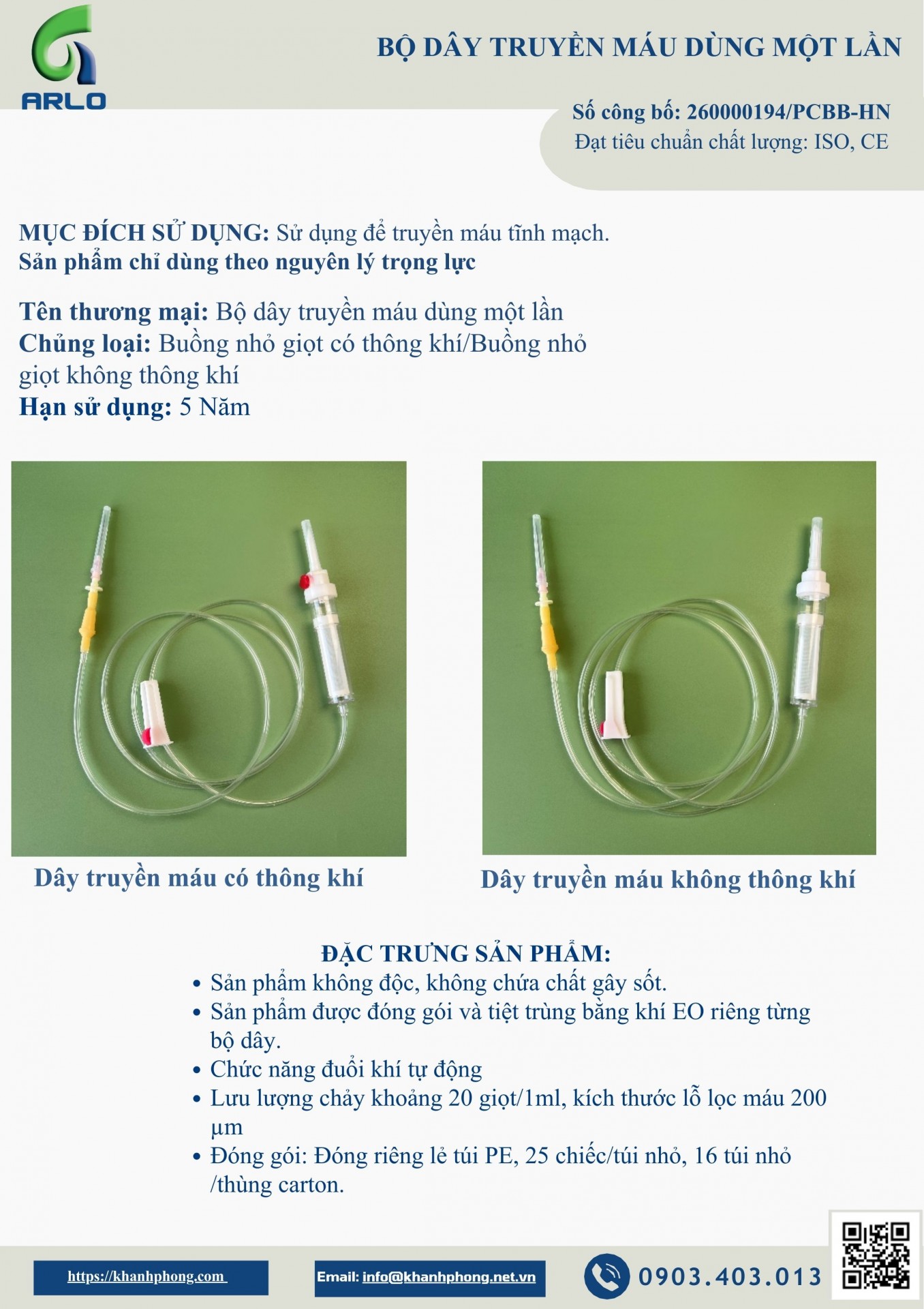 ARLO

BỘ DÂY TRUYỀN MÁU DÙNG MỘT LẦN

Số công bố: 260000194/PCBB-HN
Đạt tiêu chuẩn chất lượng: ISO, CE

MỤC ĐÍCH SỬ DỤNG: Sử dụng để truyền máu tĩnh mạch.
Sản phẩm chỉ dùng theo nguyên lý trọng lực

Tên thương mại: Bộ dây truyền máu dùng một lần
Chủng loại: Buồng nhỏ giọt có thông khí/Buồng nhỏ giọt không thông khí
Hạn sử dụng: 5 Năm

Dây truyền máu có thông khí

Dây truyền máu không thông khí

ĐẶC TRƯNG SẢN PHẨM:
• Sản phẩm không độc, không chứa chất gây sốt.
• Sản phẩm được đóng gói và tiệt trùng bằng khí EO riêng từng bộ dây.
• Chức năng đuổi khí tự động
• Lưu lượng chảy khoảng 20 giọt/1ml, kích thước lỗ lọc máu 200 µm
• Đóng gói: Đóng riêng lẻ túi PE, 25 chiếc/túi nhỏ, 16 túi nhỏ /thùng carton.

https://khanhphong.com

Email: info@khanhphong.net.vn

0903.403.013